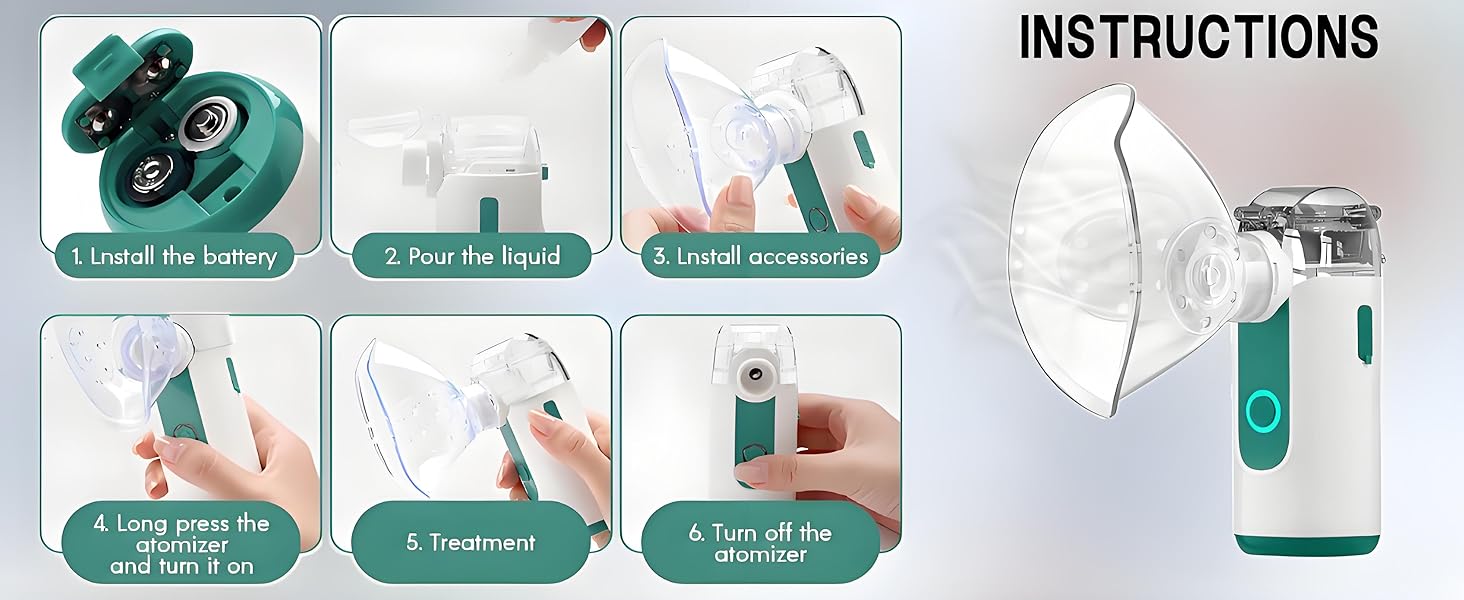 INSTRUCTIONS

1. Lnstall the battery

2. Pour the liquid

3. Lnstall accessories

4. Long press the atomizer and turn it on

5. Treatment

6. Turn off the atomizer